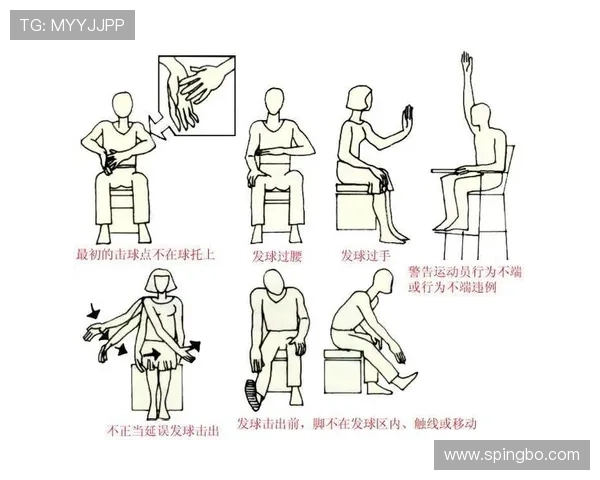 TG: MYYJJPP

最初的击球点不在球托上

发球过腰

发球过手

警告运动员行为不端或行为不端违例

不正当延误发球击出

发球击出前，脚不在发球区内、触线或移动

www.spingbo.com